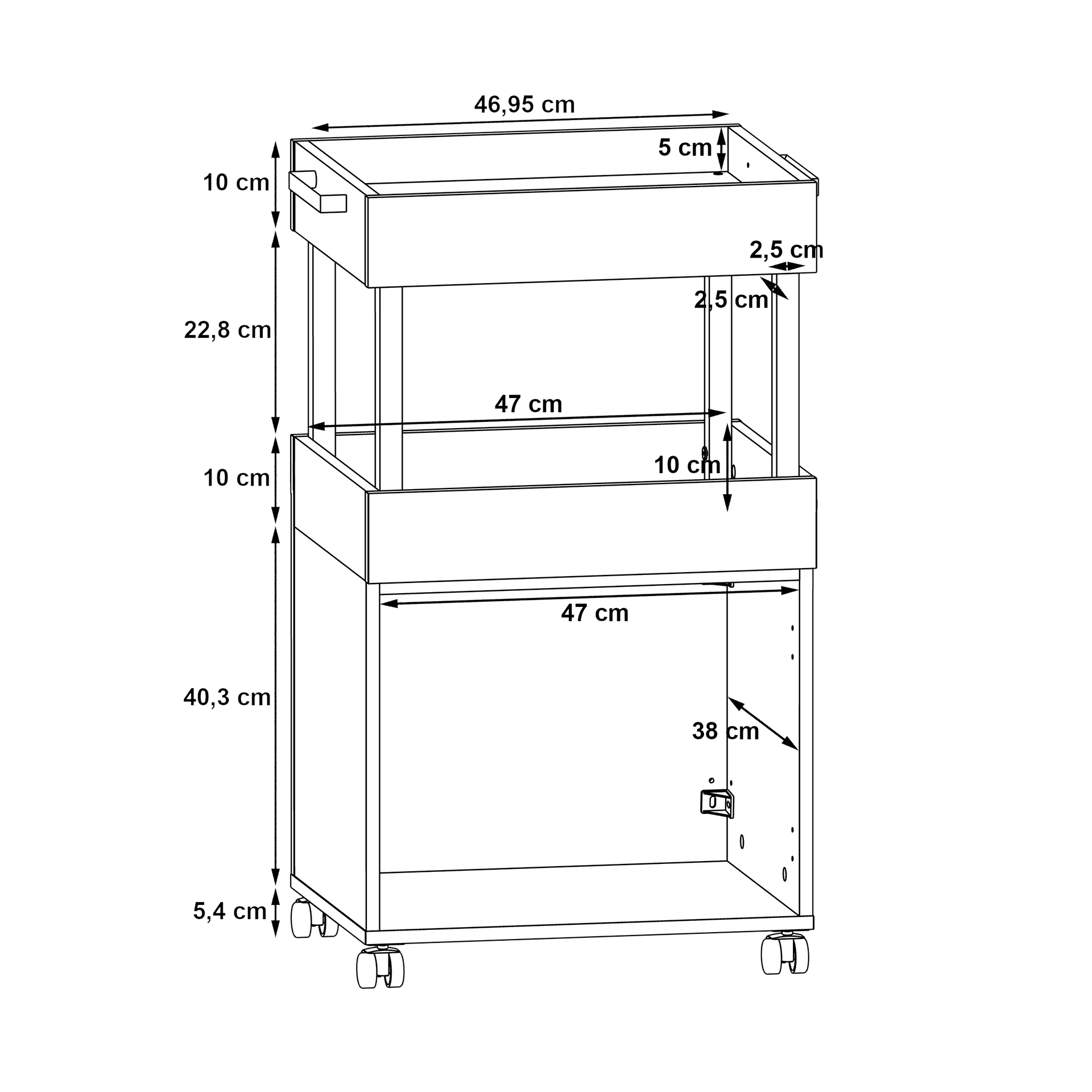 46,95 cm
5 cm
10 cm
2,5 cm
2,5 cm
22,8 cm
47 cm
10 cm
10 cm
47 cm
40,3 cm
38 cm
5,4 cm