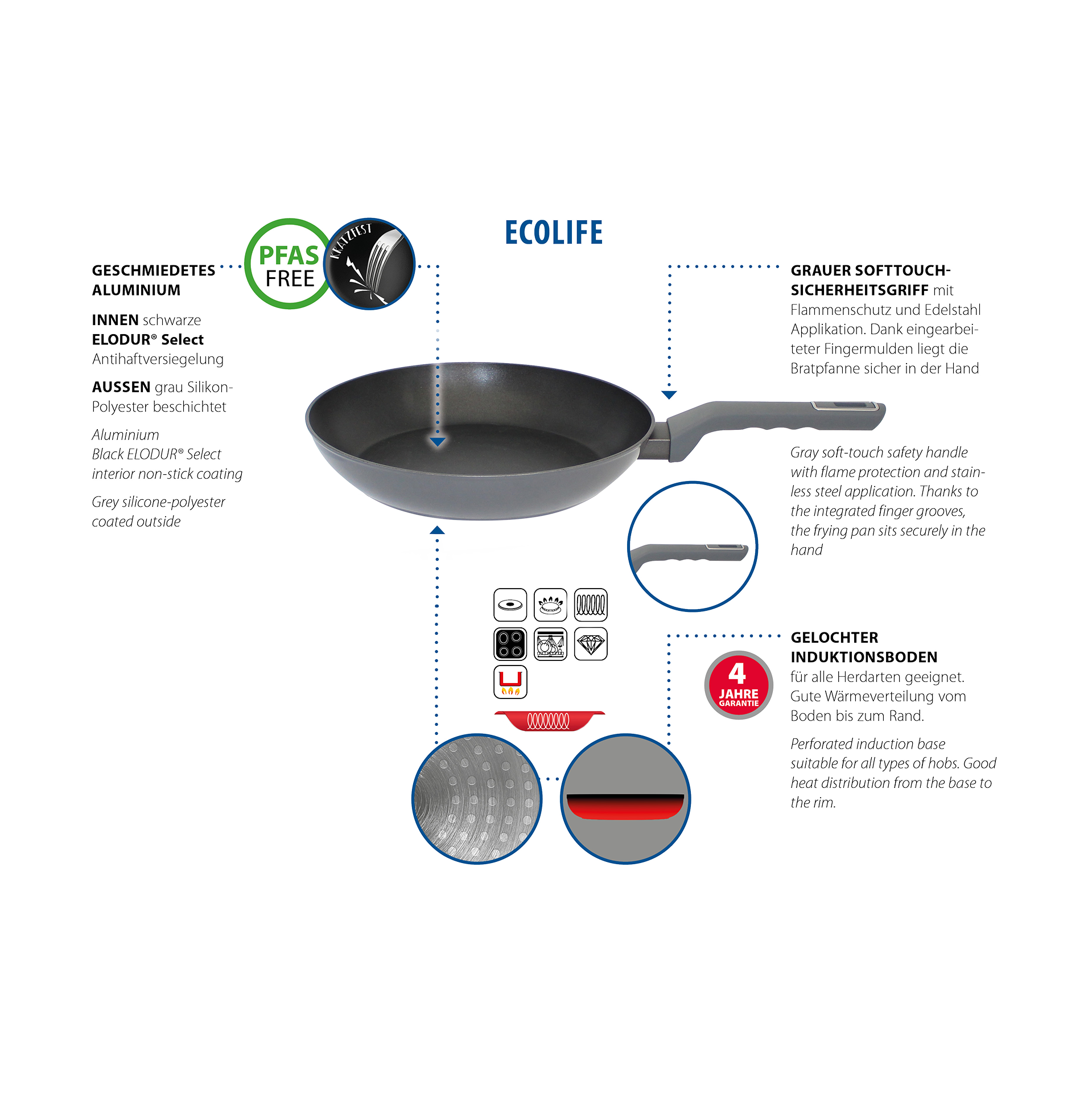 ECOLIFE

PFAS FREE

KRATZFEST

GESCHMIEDETES ALUMINIUM

INNEN schwarze ELODUR® Select Antihaftversiegelung

AUSSEN grau Silikon-Polyester beschichtet

Aluminium
Black ELODUR® Select interior non-stick coating

Grey silicone-polyester coated outside

GRAUER SOFTTOUCH-SICHERHEITSGRIFF mit Flammenschutz und Edelstahl Applikation. Dank eingearbeiteter Fingermulden liegt die Bratpfanne sicher in der Hand

Gray soft-touch safety handle with flame protection and stainless steel application. Thanks to the integrated finger grooves, the frying pan sits securely in the hand

4 JAHRE GARANTIE

GELOCHTER INDUKTIONSBODEN für alle Herdarten geeignet. Gute Wärmeverteilung vom Boden bis zum Rand.

Perforated induction base suitable for all types of hobs. Good heat distribution from the base to the rim.