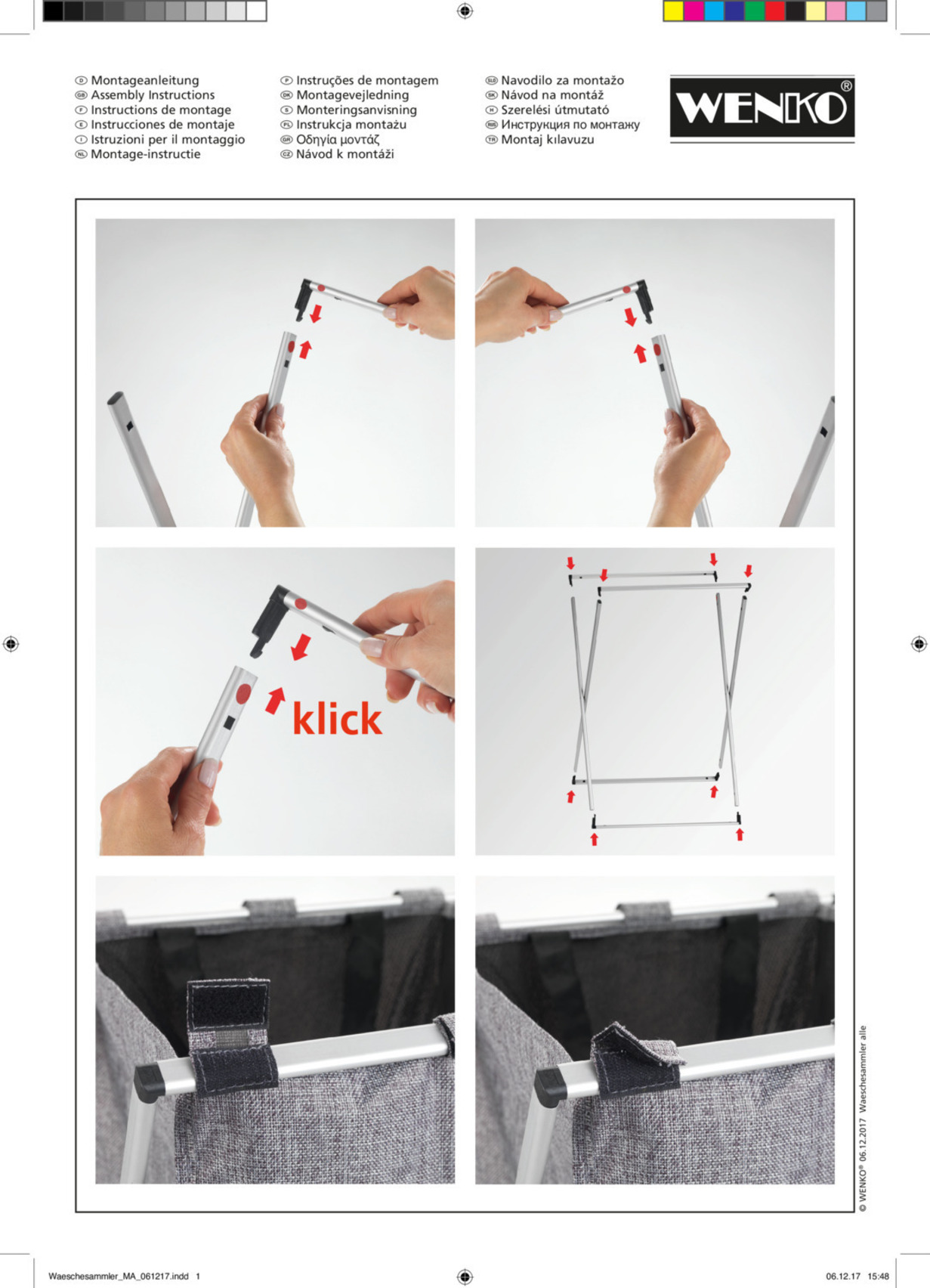 D Montageanleitung
GB Assembly Instructions
F Instructions de montage
E Instrucciones de montaje
I Istruzioni per il montaggio
NL Montage-instructie

P Instruções de montagem
DK Montagevejledning
S Monteringsanvisning
PL Instrukcja montażu
GR Οδηγία μοντάζ
CZ Návod k montáži

SLO Navodilo za montažo
SK Návod na montáž
H Szerelési útmutató
RUS Инструкция по монтажу
TR Montaj kılavuzu

WENKO®

klick

© WENKO® 06.12.2017 Waeschesammler alle

Waeschesammler_MA_061217.indd 1

06.12.17 15:48