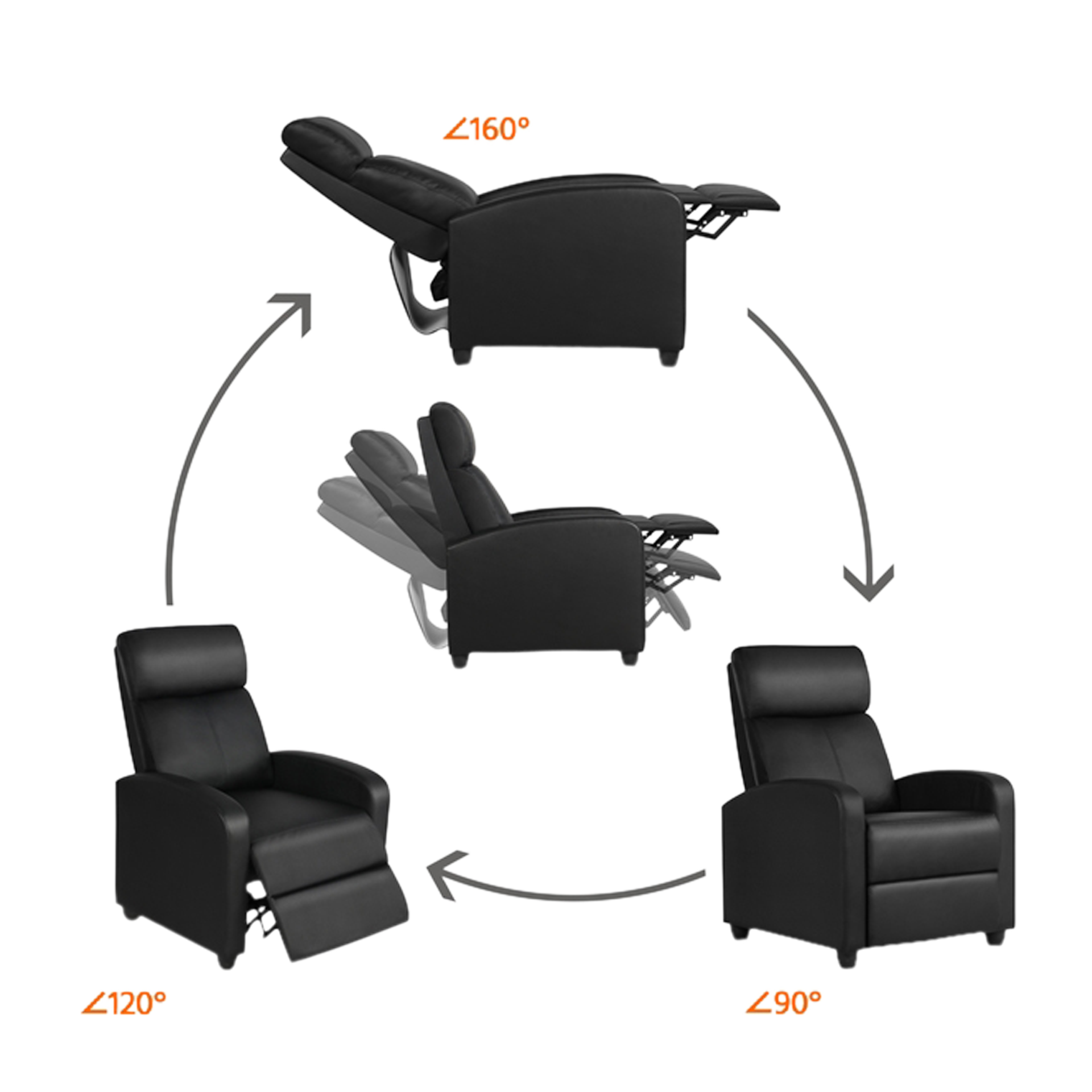 ∠160°

∠120°

∠90°